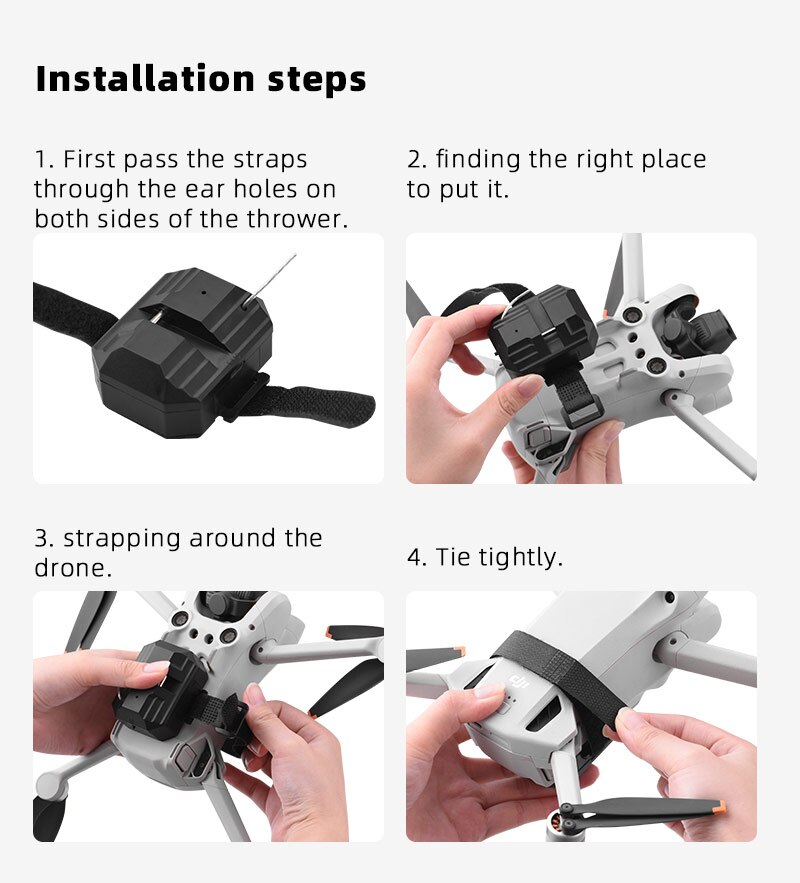 Installation steps

1. First pass the straps through the ear holes on both sides of the thrower.

2. finding the right place to put it.

3. strapping around the drone.

4. Tie tightly.

dji